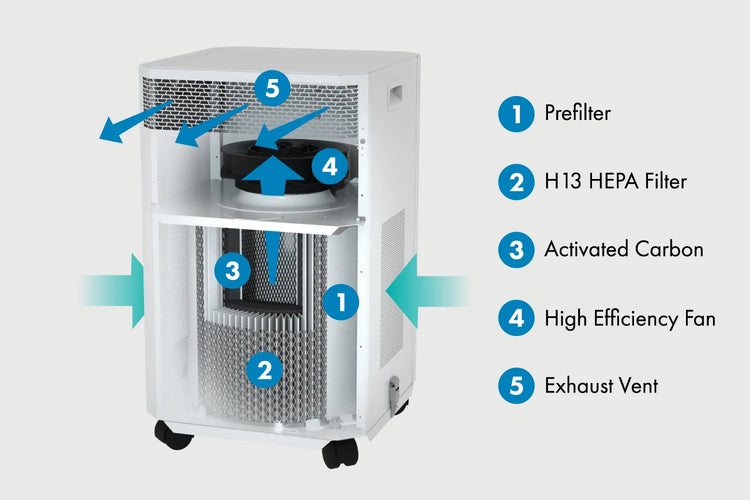 5

4

3

1

2

1 Prefilter

2 H13 HEPA Filter

3 Activated Carbon

4 High Efficiency Fan

5 Exhaust Vent