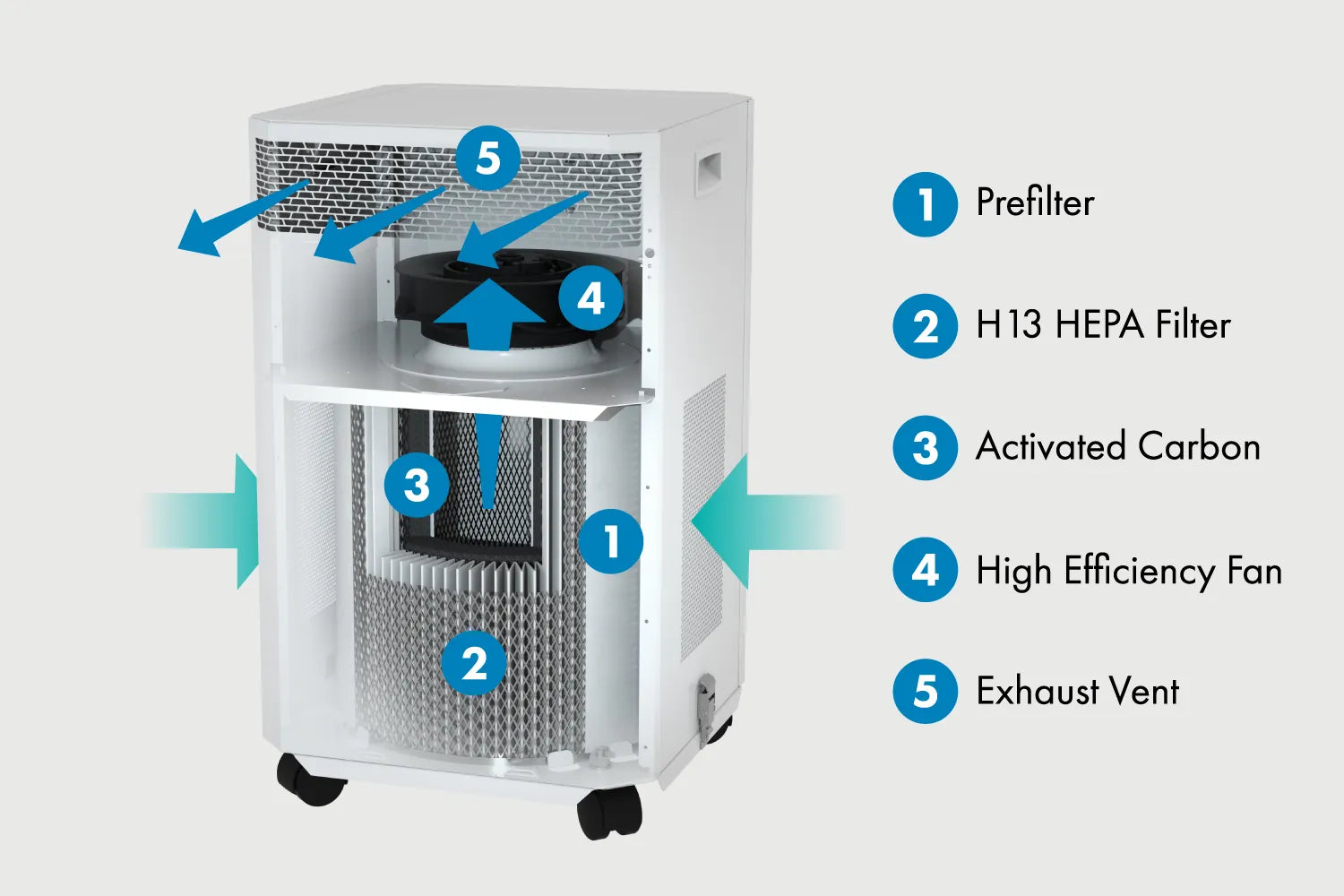 5
4
3
1
2

1 Prefilter

2 H13 HEPA Filter

3 Activated Carbon

4 High Efficiency Fan

5 Exhaust Vent